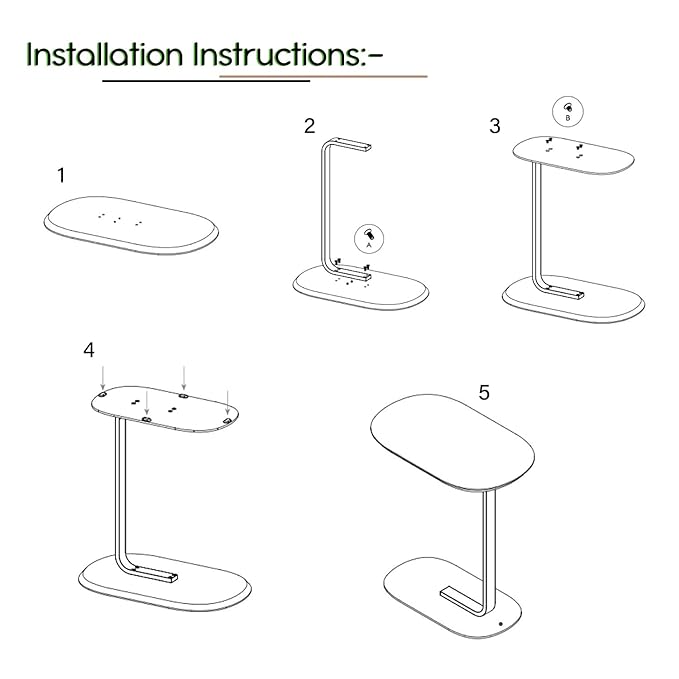 Installation Instructions:-

1

2

A

3

B

4

5